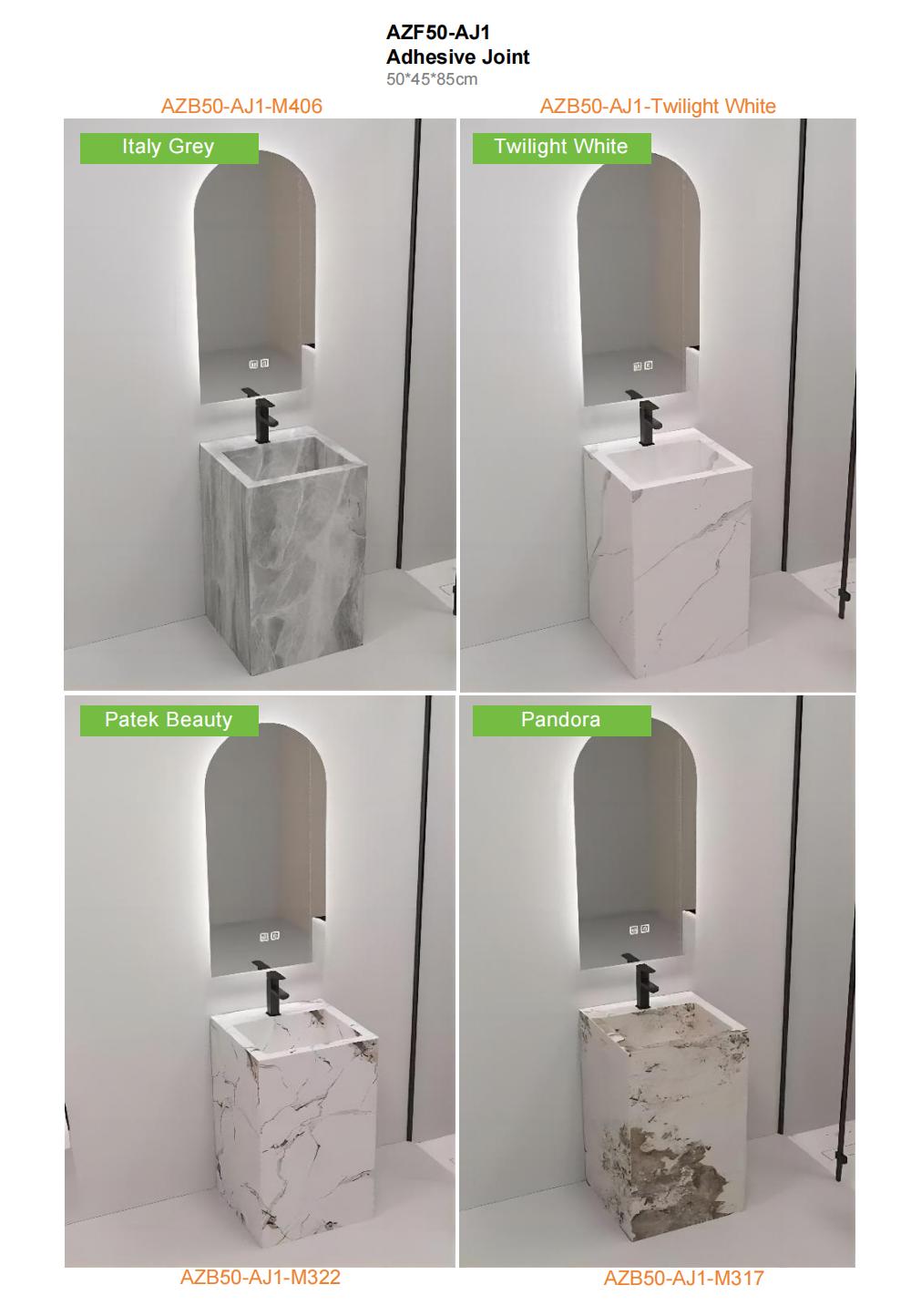 AZF50-AJ1
Adhesive Joint
50*45*85cm

AZB50-AJ1-M406

Italy Grey

AZB50-AJ1-Twilight White

Twilight White

Patek Beauty

AZB50-AJ1-M322

Pandora

AZB50-AJ1-M317